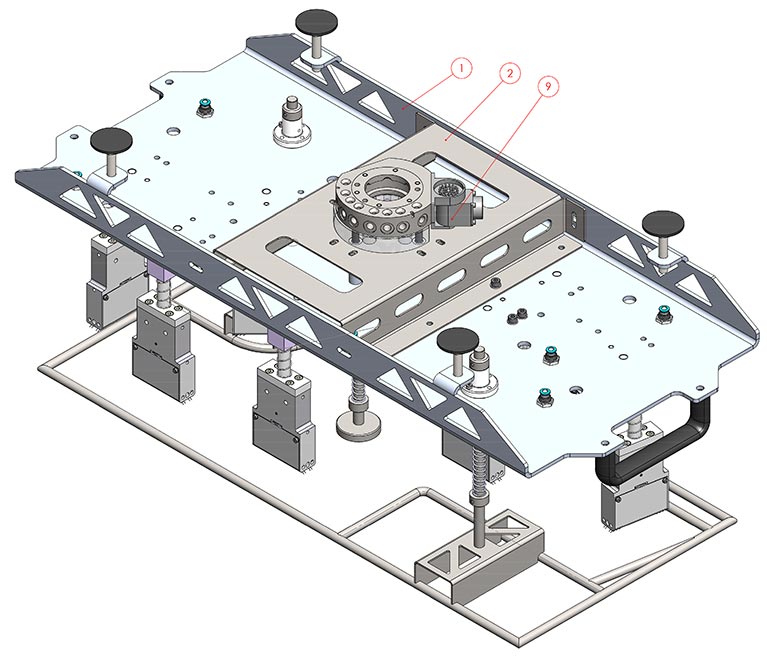 1
2
9